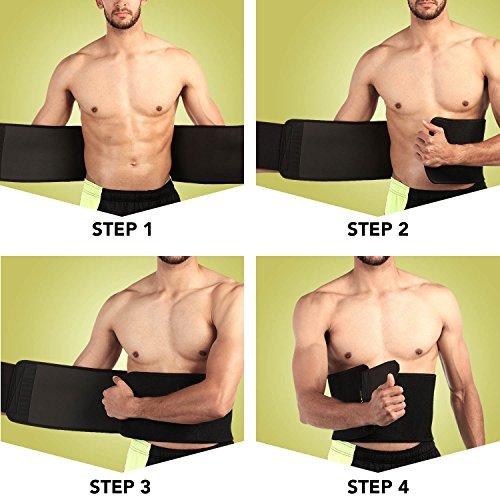 STEP 1

STEP 2

STEP 3

STEP 4